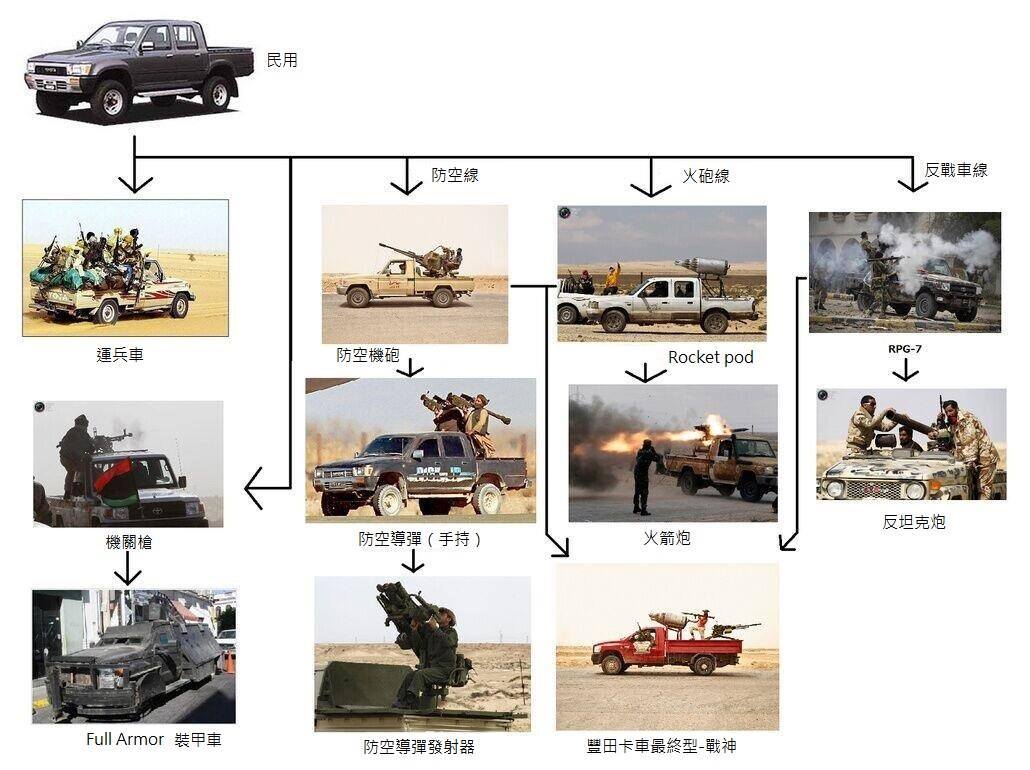 民用

防空線

火砲線

反戰車線

運兵車

防空機砲

Rocket pod

RPG-7

機關槍

防空導彈（手持）

火箭炮

反坦克炮

Full Armor 裝甲車

防空導彈發射器

豐田卡車最終型-戰神